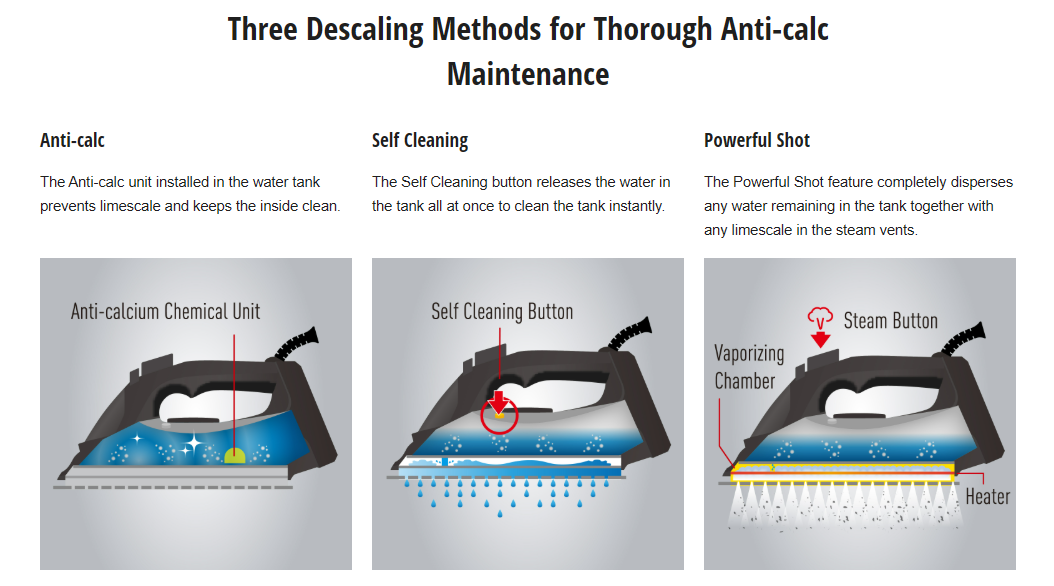 Three Descaling Methods for Thorough Anti-calc Maintenance

Anti-calc

The Anti-calc unit installed in the water tank prevents limescale and keeps the inside clean.

Anti-calcium Chemical Unit

Self Cleaning

The Self Cleaning button releases the water in the tank all at once to clean the tank instantly.

Self Cleaning Button

Powerful Shot

The Powerful Shot feature completely disperses any water remaining in the tank together with any limescale in the steam vents.

Steam Button

Vaporizing Chamber

Heater